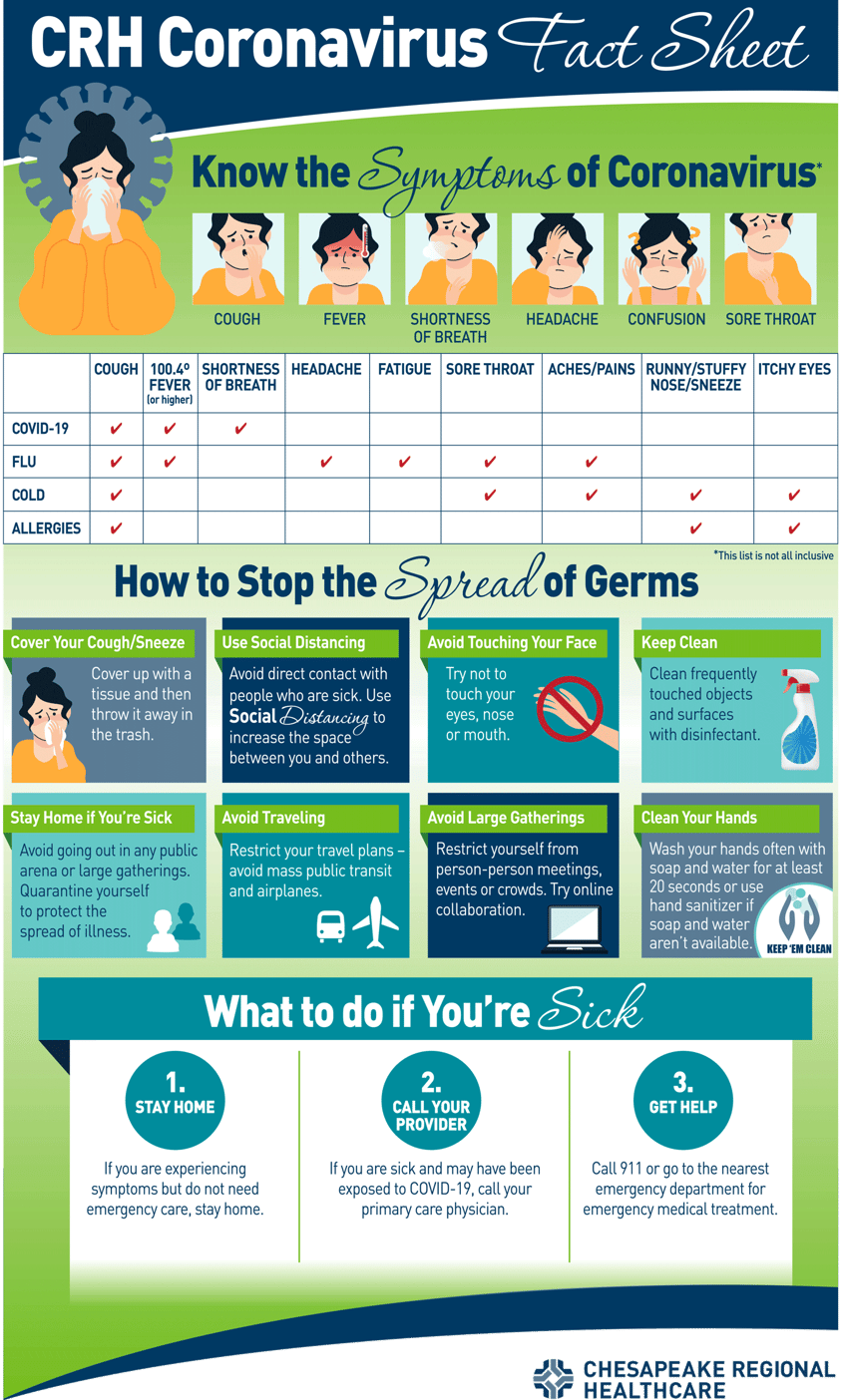 CRH Coronavirus Fact Sheet

Know the Symptoms of Coronavirus*

COUGH
FEVER
SHORTNESS OF BREATH
HEADACHE
CONFUSION
SORE THROAT

| | COUGH | 100.4º FEVER (or higher) | SHORTNESS OF BREATH | HEADACHE | FATIGUE | SORE THROAT | ACHES/PAINS | RUNNY/STUFFY NOSE/SNEEZE | ITCHY EYES |
|---|---|---|---|---|---|---|---|---|---|
| COVID-19 | ✔ | ✔ | ✔ | | | | | | |
| FLU | ✔ | ✔ | | ✔ | ✔ | ✔ | ✔ | | |
| COLD | ✔ | | | | | ✔ | ✔ | ✔ | ✔ |
| ALLERGIES | ✔ | | | | | | | ✔ | ✔ |

*This list is not all inclusive

How to Stop the Spread of Germs

Cover Your Cough/Sneeze
Cover up with a tissue and then throw it away in the trash.

Use Social Distancing
Avoid direct contact with people who are sick. Use Social Distancing to increase the space between you and others.

Avoid Touching Your Face
Try not to touch your eyes, nose or mouth.

Keep Clean
Clean frequently touched objects and surfaces with disinfectant.

Stay Home if You're Sick
Avoid going out in any public arena or large gatherings. Quarantine yourself to protect the spread of illness.

Avoid Traveling
Restrict your travel plans – avoid mass public transit and airplanes.

Avoid Large Gatherings
Restrict yourself from person-person meetings, events or crowds. Try online collaboration.

Clean Your Hands
Wash your hands often with soap and water for at least 20 seconds or use hand sanitizer if soap and water aren't available.
KEEP 'EM CLEAN

What to do if You're Sick

1. STAY HOME
If you are experiencing symptoms but do not need emergency care, stay home.

2. CALL YOUR PROVIDER
If you are sick and may have been exposed to COVID-19, call your primary care physician.

3. GET HELP
Call 911 or go to the nearest emergency department for emergency medical treatment.

CHESAPEAKE REGIONAL HEALTHCARE